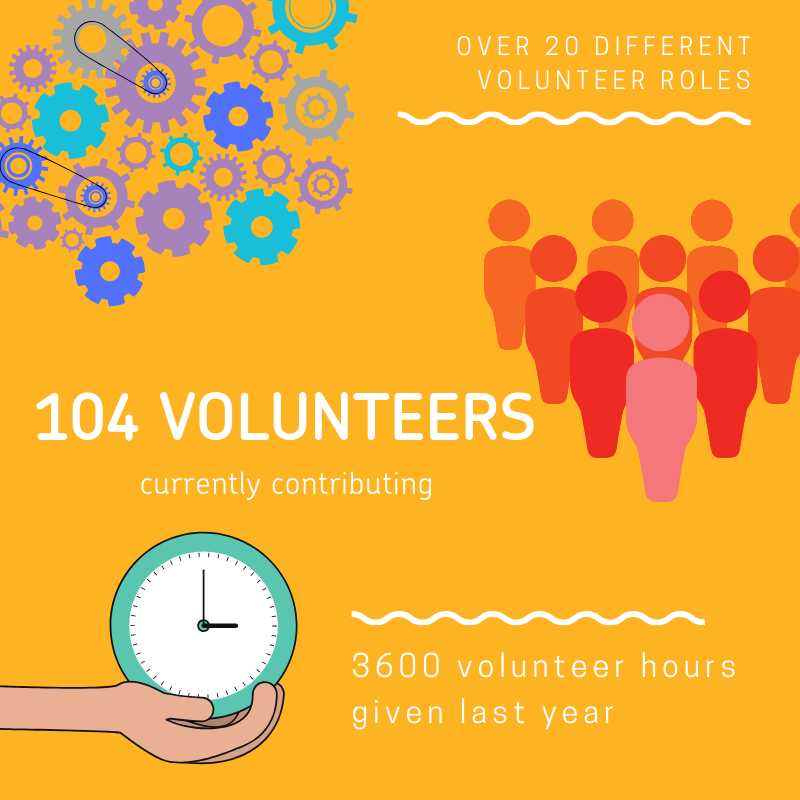 OVER 20 DIFFERENT VOLUNTEER ROLES

104 VOLUNTEERS

currently contributing

3600 volunteer hours given last year